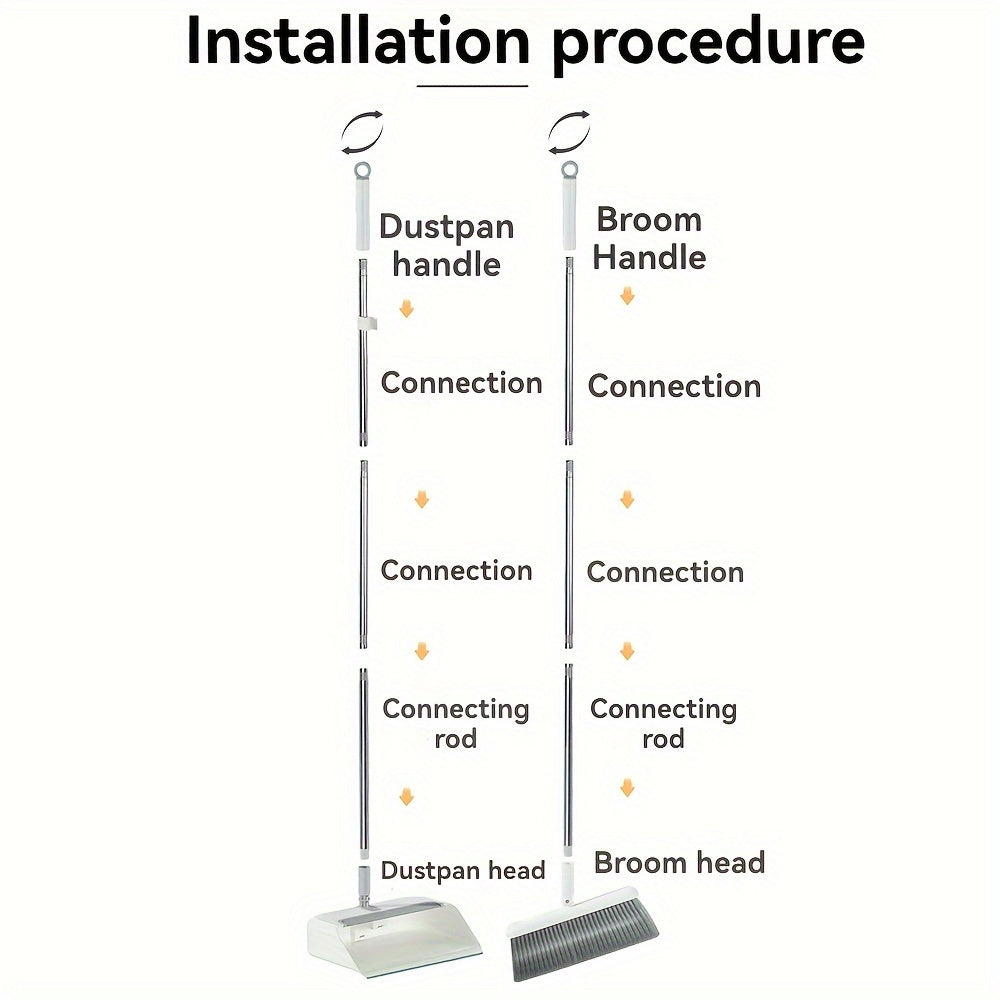 Installation procedure

Dustpan handle

Connection

Connection

Connecting rod

Dustpan head

Broom Handle

Connection

Connection

Connecting rod

Broom head