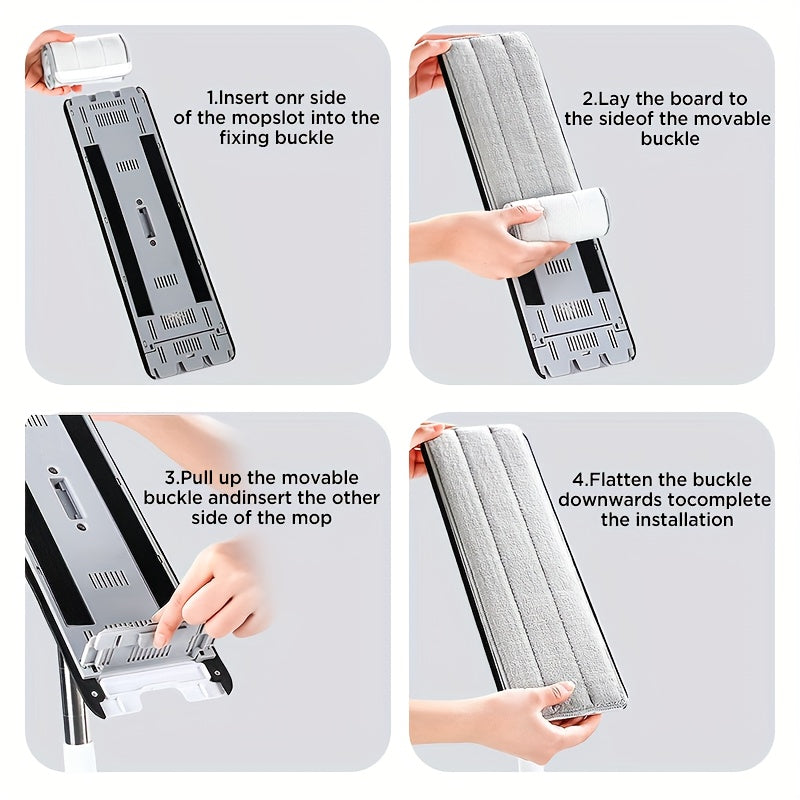 1.Insert onr side of the mopslot into the fixing buckle

2.Lay the board to the sideof the movable buckle

3.Pull up the movable buckle andinsert the other side of the mop

4.Flatten the buckle downwards tocomplete the installation